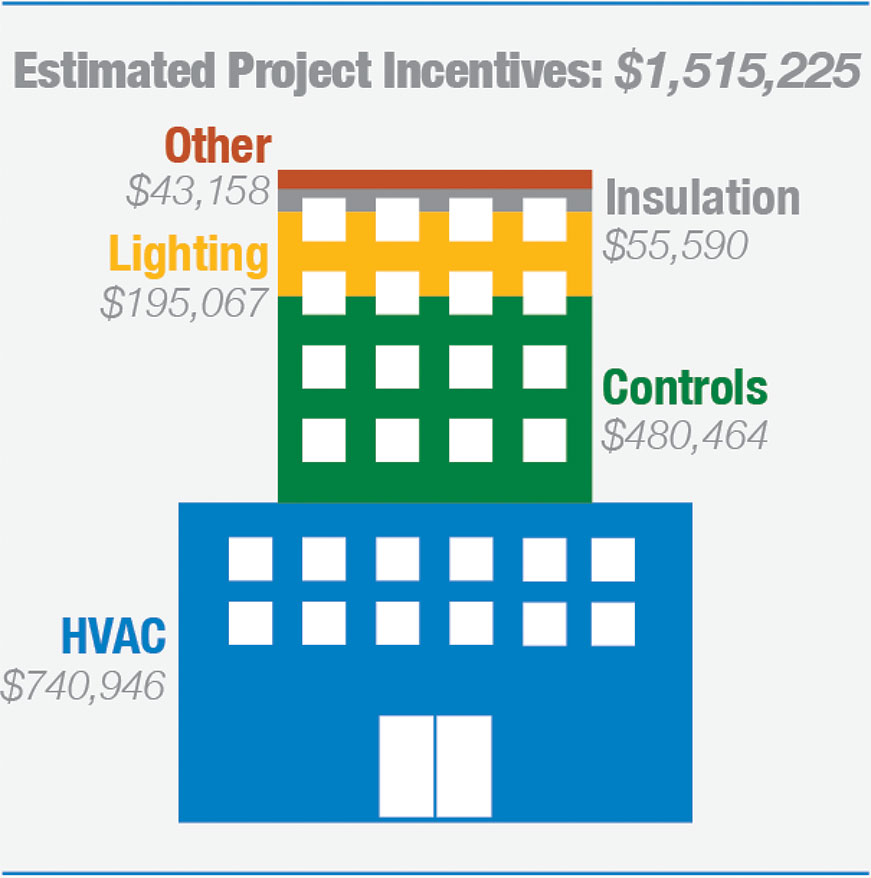 Estimated Project Incentives: $1,515,225

Other
$43,158

Insulation
$55,590

Lighting
$195,067

Controls
$480,464

HVAC
$740,946